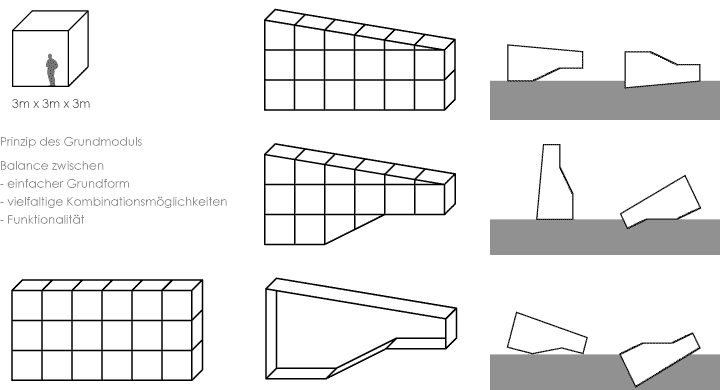 3m x 3m x 3m

Prinzip des Grundmoduls

Balance zwischen
- einfacher Grundform
- vielfaltige Kombinationsmöglichkeiten
- Funktionalität